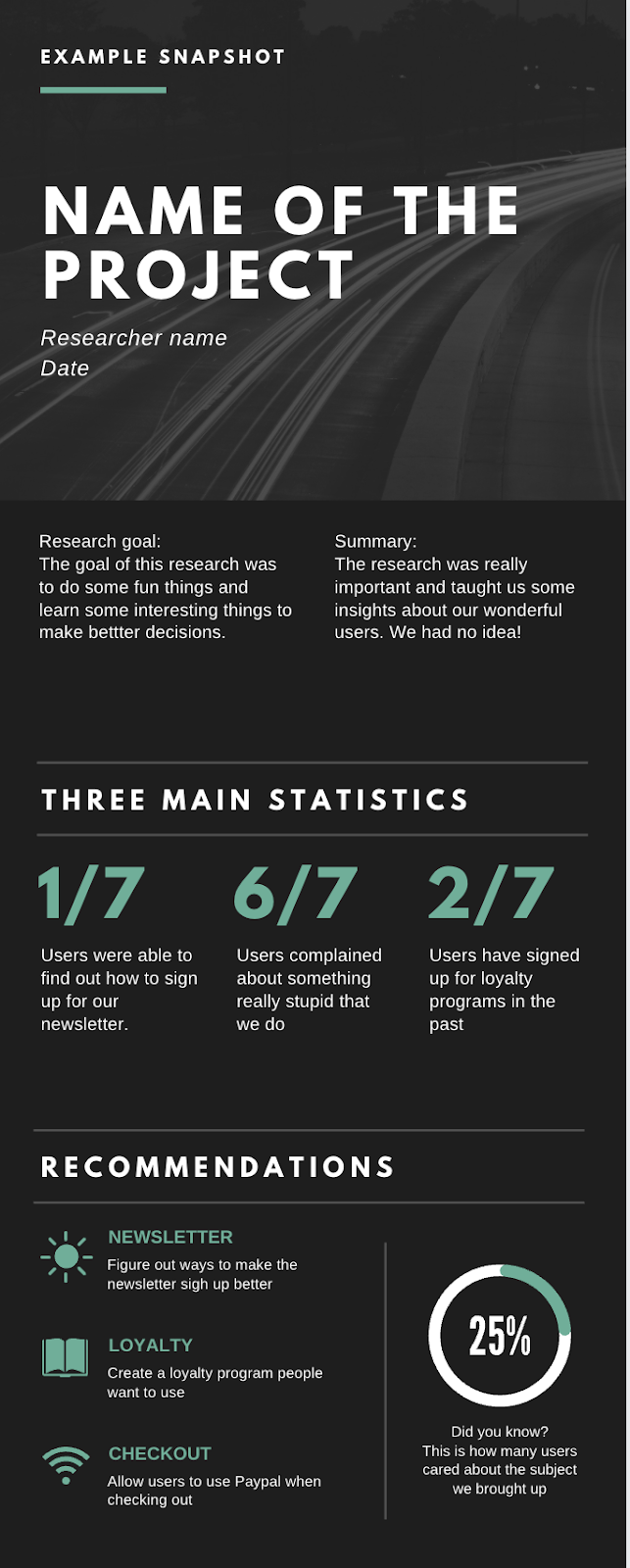 EXAMPLE SNAPSHOT

NAME OF THE PROJECT

Researcher name
Date

Research goal:
The goal of this research was to do some fun things and learn some interesting things to make bettter decisions.

Summary:
The research was really important and taught us some insights about our wonderful users. We had no idea!

THREE MAIN STATISTICS

1/7
Users were able to find out how to sign up for our newsletter.

6/7
Users complained about something really stupid that we do

2/7
Users have signed up for loyalty programs in the past

RECOMMENDATIONS

NEWSLETTER
Figure out ways to make the newsletter sigh up better

LOYALTY
Create a loyalty program people want to use

CHECKOUT
Allow users to use Paypal when checking out

25%

Did you know?
This is how many users cared about the subject we brought up